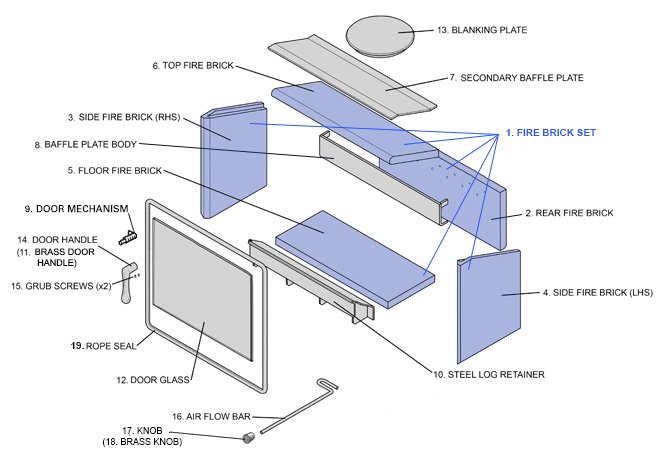 13. BLANKING PLATE

6. TOP FIRE BRICK

7. SECONDARY BAFFLE PLATE

3. SIDE FIRE BRICK (RHS)

1. FIRE BRICK SET

8. BAFFLE PLATE BODY

5. FLOOR FIRE BRICK

9. DOOR MECHANISM

2. REAR FIRE BRICK

14. DOOR HANDLE (11. BRASS DOOR HANDLE)

15. GRUB SCREWS (x2)

4. SIDE FIRE BRICK (LHS)

19. ROPE SEAL

12. DOOR GLASS

10. STEEL LOG RETAINER

16. AIR FLOW BAR

17. KNOB (18. BRASS KNOB)