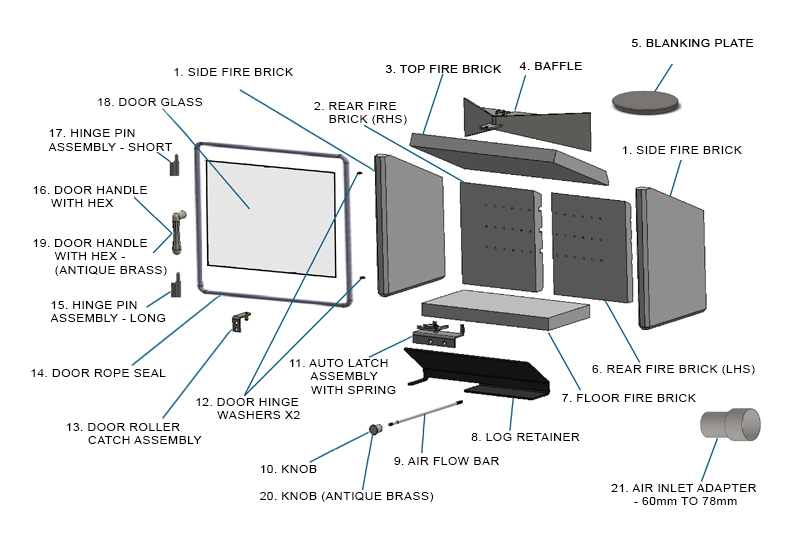 5. BLANKING PLATE

1. SIDE FIRE BRICK

3. TOP FIRE BRICK

4. BAFFLE

18. DOOR GLASS

2. REAR FIRE BRICK (RHS)

17. HINGE PIN ASSEMBLY - SHORT

1. SIDE FIRE BRICK

16. DOOR HANDLE WITH HEX

19. DOOR HANDLE WITH HEX - (ANTIQUE BRASS)

15. HINGE PIN ASSEMBLY - LONG

14. DOOR ROPE SEAL

11. AUTO LATCH ASSEMBLY WITH SPRING

6. REAR FIRE BRICK (LHS)

12. DOOR HINGE WASHERS X2

7. FLOOR FIRE BRICK

13. DOOR ROLLER CATCH ASSEMBLY

8. LOG RETAINER

9. AIR FLOW BAR

10. KNOB

20. KNOB (ANTIQUE BRASS)

21. AIR INLET ADAPTER - 60mm TO 78mm